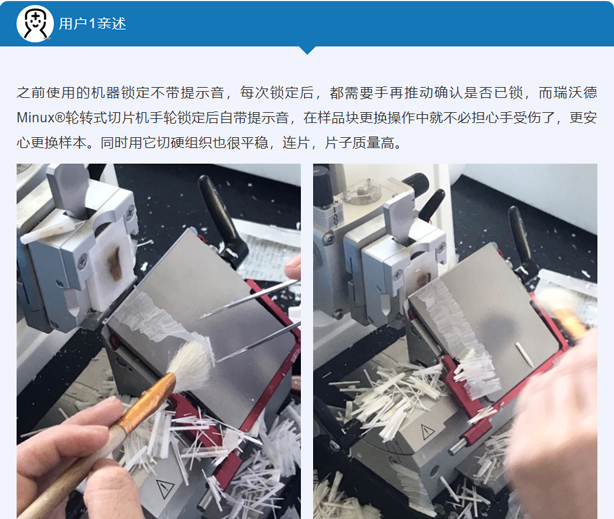 用户1亲述

之前使用的机器锁定不带提示音，每次锁定后，都需要手再推动确认是否已锁，而瑞沃德Minux®轮转式切片机手轮锁定后自带提示音，在样品块更换操作中就不必担心手受伤了，更安心更换样本。同时用它切硬组织也很平稳，连片，片子质量高。